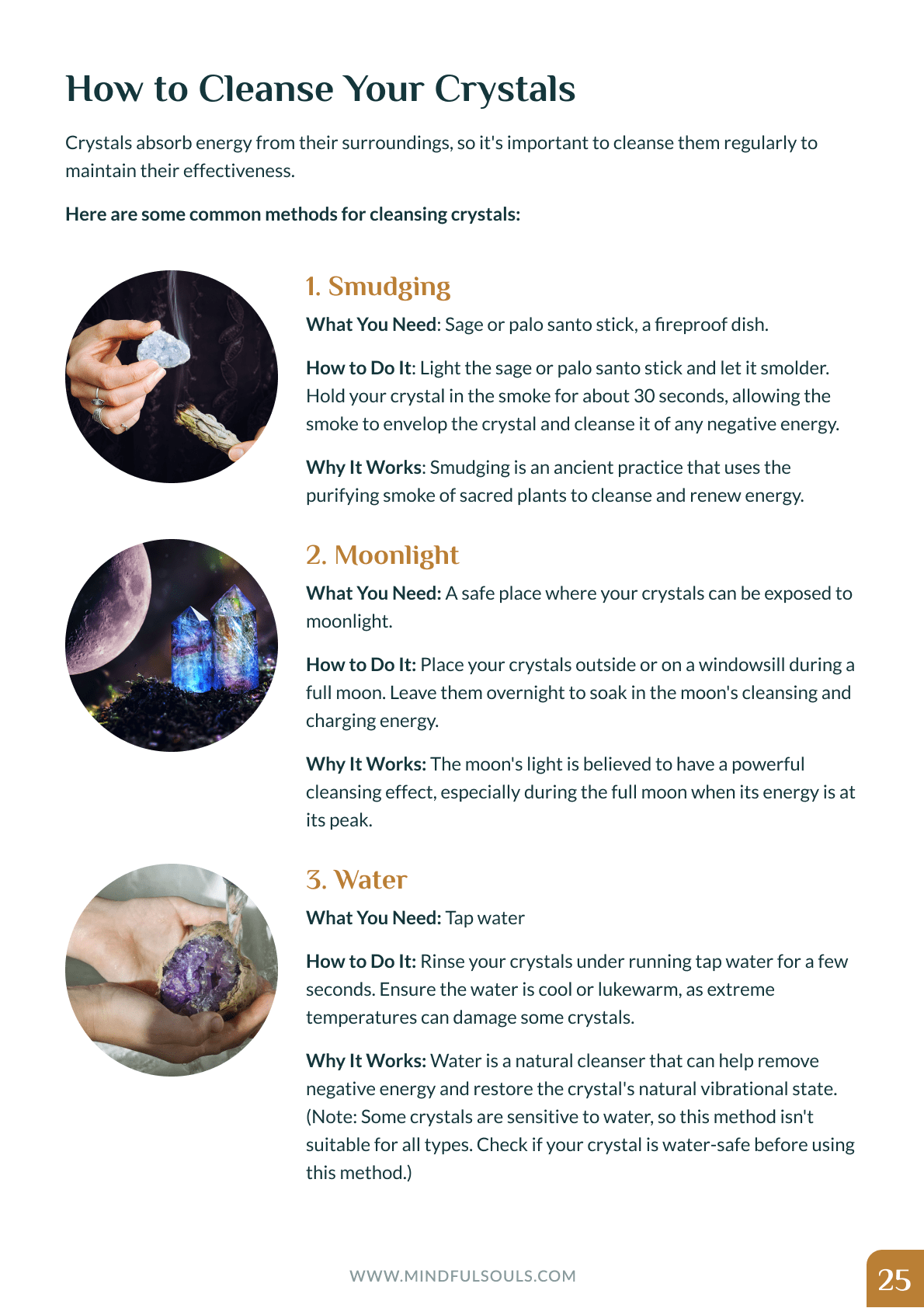 How to Cleanse Your Crystals

Crystals absorb energy from their surroundings, so it's important to cleanse them regularly to maintain their effectiveness.

Here are some common methods for cleansing crystals:

1. Smudging

What You Need: Sage or palo santo stick, a fireproof dish.

How to Do It: Light the sage or palo santo stick and let it smolder. Hold your crystal in the smoke for about 30 seconds, allowing the smoke to envelop the crystal and cleanse it of any negative energy.

Why It Works: Smudging is an ancient practice that uses the purifying smoke of sacred plants to cleanse and renew energy.

2. Moonlight

What You Need: A safe place where your crystals can be exposed to moonlight.

How to Do It: Place your crystals outside or on a windowsill during a full moon. Leave them overnight to soak in the moon's cleansing and charging energy.

Why It Works: The moon's light is believed to have a powerful cleansing effect, especially during the full moon when its energy is at its peak.

3. Water

What You Need: Tap water

How to Do It: Rinse your crystals under running tap water for a few seconds. Ensure the water is cool or lukewarm, as extreme temperatures can damage some crystals.

Why It Works: Water is a natural cleanser that can help remove negative energy and restore the crystal's natural vibrational state. (Note: Some crystals are sensitive to water, so this method isn't suitable for all types. Check if your crystal is water-safe before using this method.)

WWW.MINDFULSOULS.COM

25